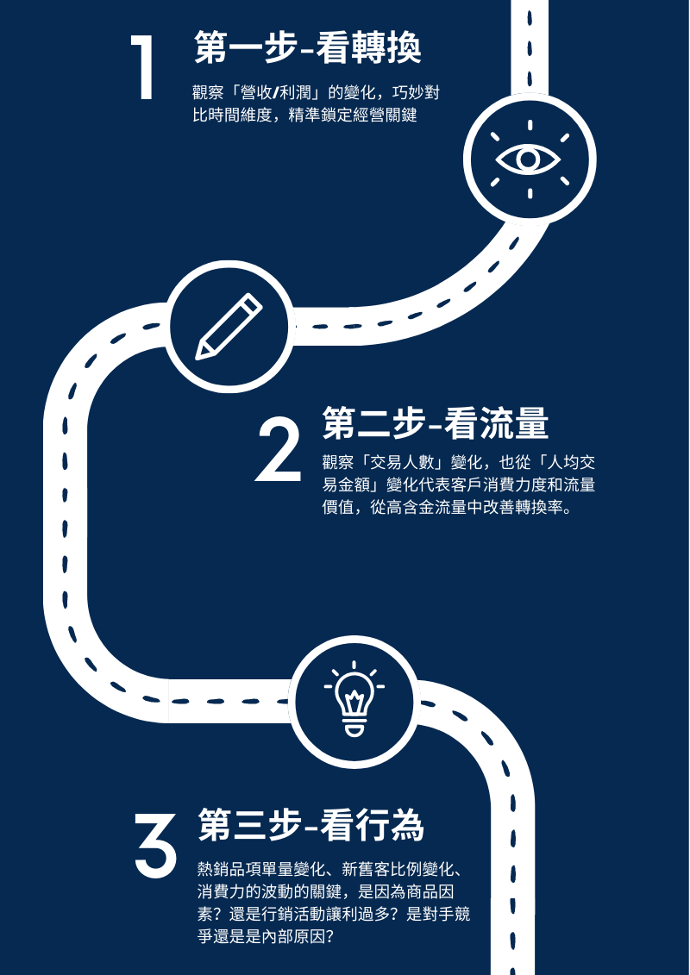 1
第一步-看轉換
觀察「營收/利潤」的變化，巧妙對比時間維度，精準鎖定經營關鍵

2
第二步-看流量
觀察「交易人數」變化，也從「人均交易金額」變化代表客戶消費力度和流量價值，從高含金流量中改善轉換率。

3
第三步-看行為
熱銷品項單量變化、新舊客比例變化、消費力的波動的關鍵，是因為商品因素？還是行銷活動讓利過多？是對手競爭還是是內部原因？